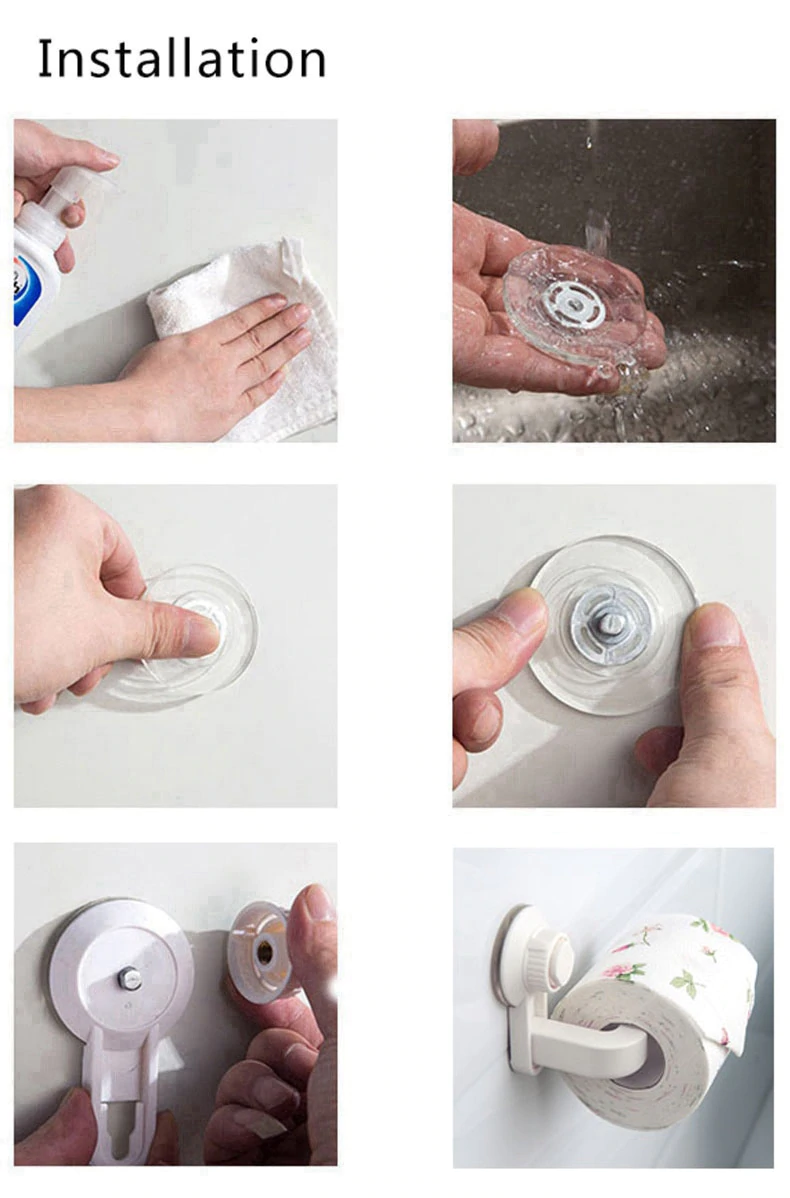 Installation