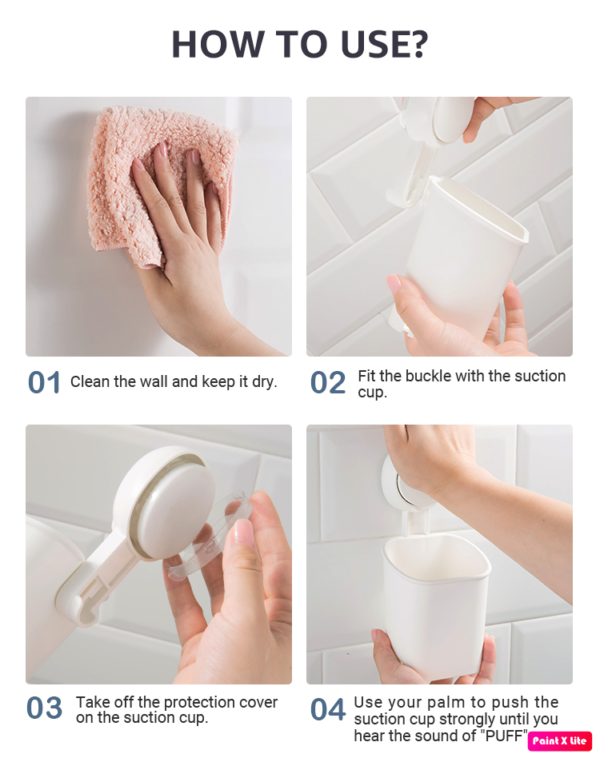 HOW TO USE?

01 Clean the wall and keep it dry.

02 Fit the buckle with the suction cup.

03 Take off the protection cover on the suction cup.

04 Use your palm to push the suction cup strongly until you hear the sound of "PUFF"

Paint X lite